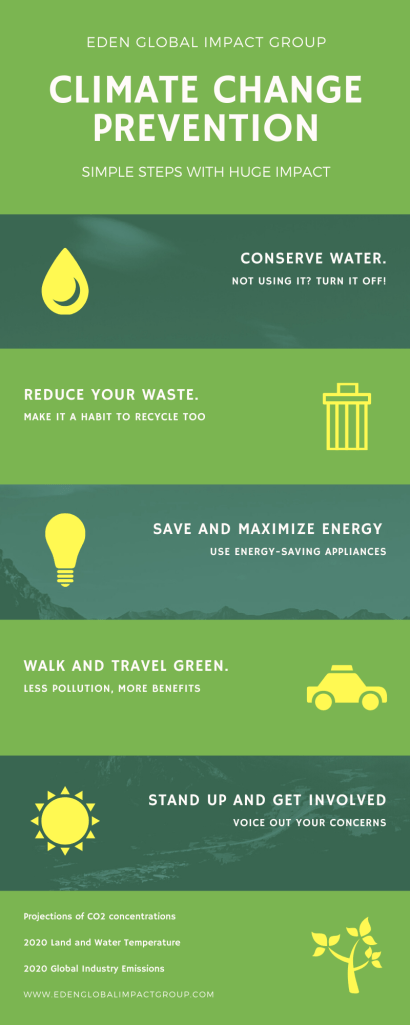 EDEN GLOBAL IMPACT GROUP

CLIMATE CHANGE PREVENTION

SIMPLE STEPS WITH HUGE IMPACT

CONSERVE WATER.

NOT USING IT? TURN IT OFF!

REDUCE YOUR WASTE.

MAKE IT A HABIT TO RECYCLE TOO

SAVE AND MAXIMIZE ENERGY

USE ENERGY-SAVING APPLIANCES

WALK AND TRAVEL GREEN.

LESS POLLUTION, MORE BENEFITS

STAND UP AND GET INVOLVED

VOICE OUT YOUR CONCERNS

Projections of CO2 concentrations

2020 Land and Water Temperature

2020 Global Industry Emissions

WWW.EDENGLOBALIMPACTGROUP.COM